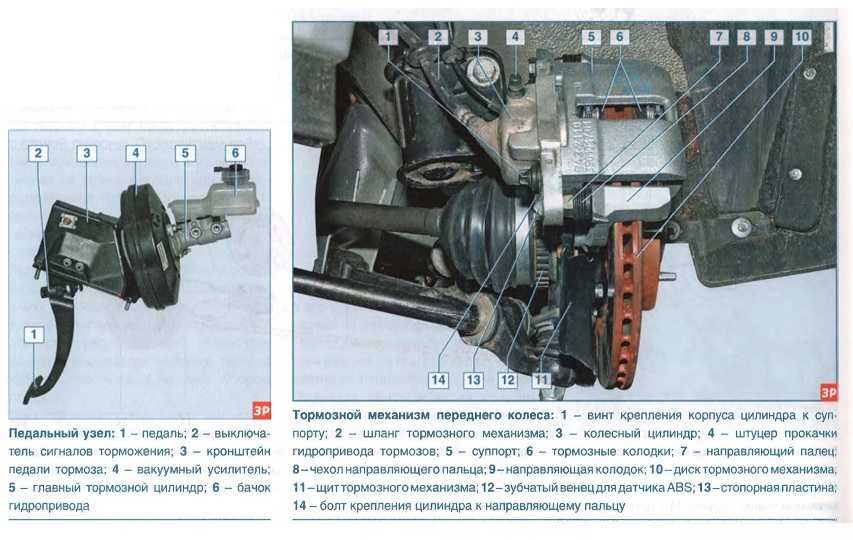 2 3 4 5 6

1

ЗР

Педальный узел: 1 – педаль; 2 – выключатель сигналов торможения; 3 – кронштейн педали тормоза; 4 – вакуумный усилитель; 5 – главный тормозной цилиндр; 6 – бачок гидропривода

1 2 3 4 5 6 7 8 9 10

14 13 12 11

ЗР

Тормозной механизм переднего колеса: 1 – винт крепления корпуса цилиндра к суппорту; 2 – шланг тормозного механизма; 3 – колесный цилиндр; 4 – штуцер прокачки гидропривода тормозов; 5 – суппорт; 6 – тормозные колодки; 7 – направляющий палец; 8 – чехол направляющего пальца; 9 – направляющая колодок; 10 – диск тормозного механизма; 11 – щит тормозного механизма; 12 – зубчатый венец для датчика ABS; 13 – стопорная пластина; 14 – болт крепления цилиндра к направляющему пальцу