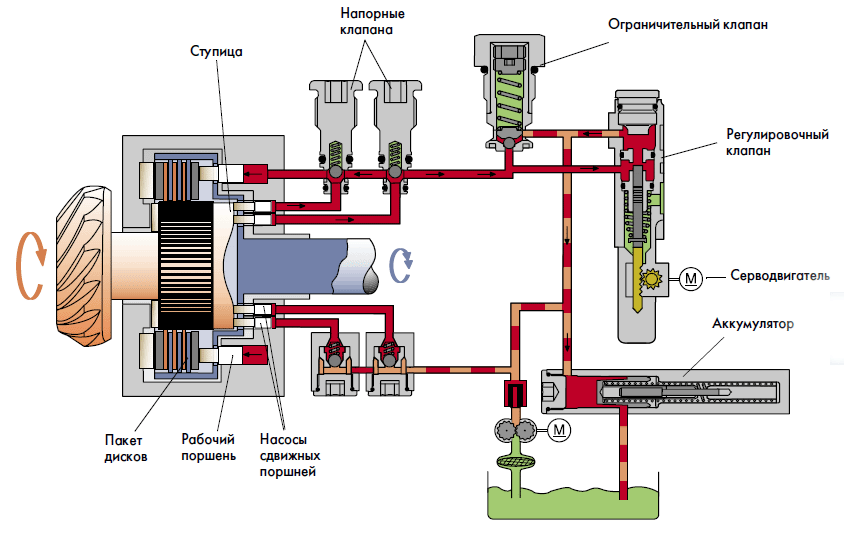 Напорные клапана

Ограничительный клапан

Ступица

Регулировочный клапан

M

Серводвигатель

Аккумулятор

M

Пакет дисков

Рабочий поршень

Насосы сдвижных поршней