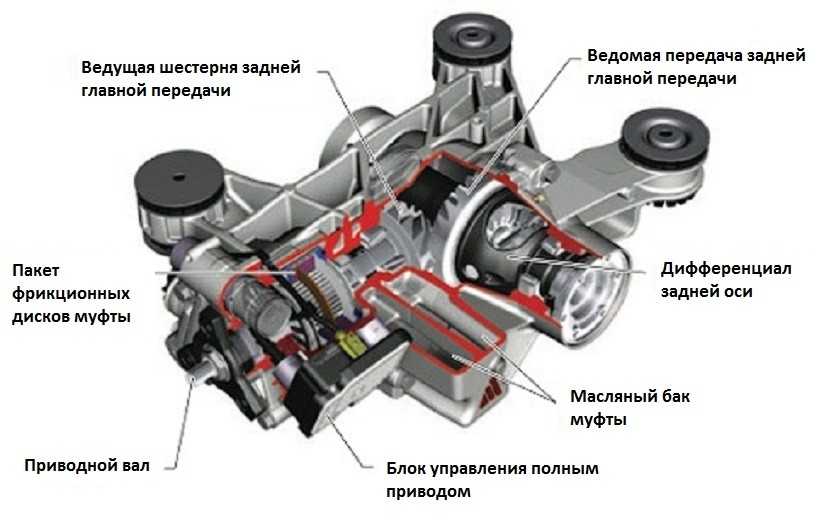 Ведущая шестерня задней главной передачи

Ведомая передача задней главной передачи

Пакет фрикционных дисков муфты

Дифференциал задней оси

Масляный бак муфты

Приводной вал

Блок управления полным приводом