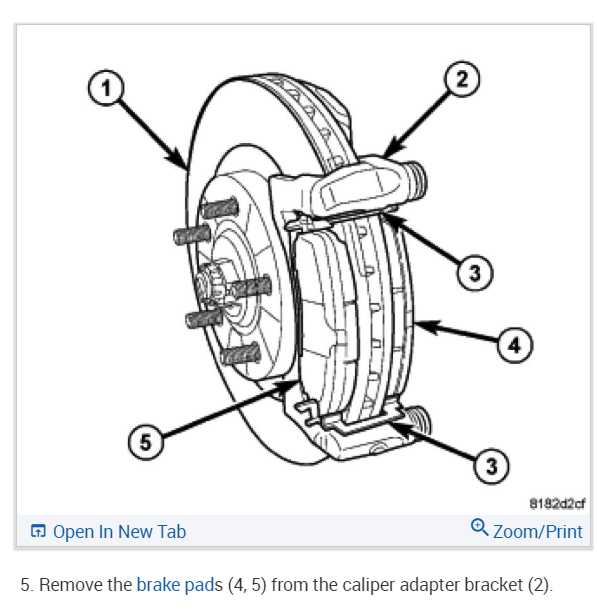 1
2
3
4
5
3
8182d2cf
Open In New Tab
Zoom/Print

5. Remove the brake pads (4, 5) from the caliper adapter bracket (2).